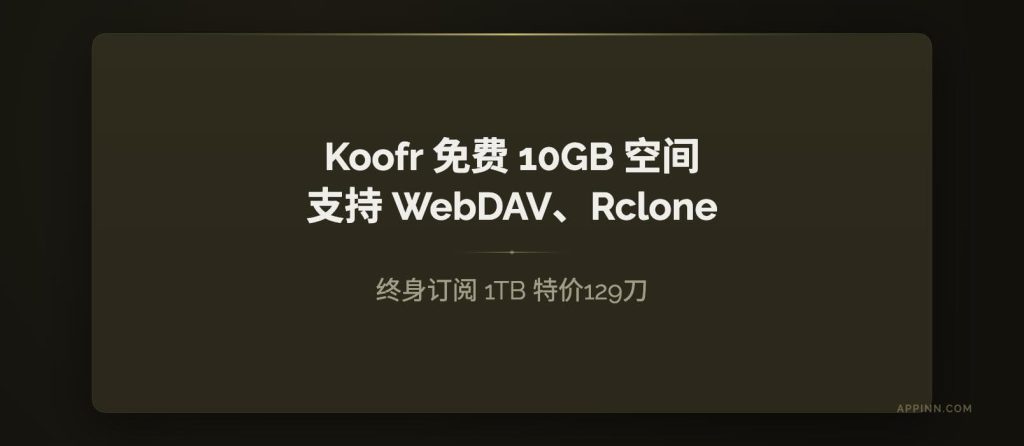 Koofr 免费 10GB 空间
支持 WebDAV、Rclone

终身订阅 1TB 特价129刀

APPINN.COM